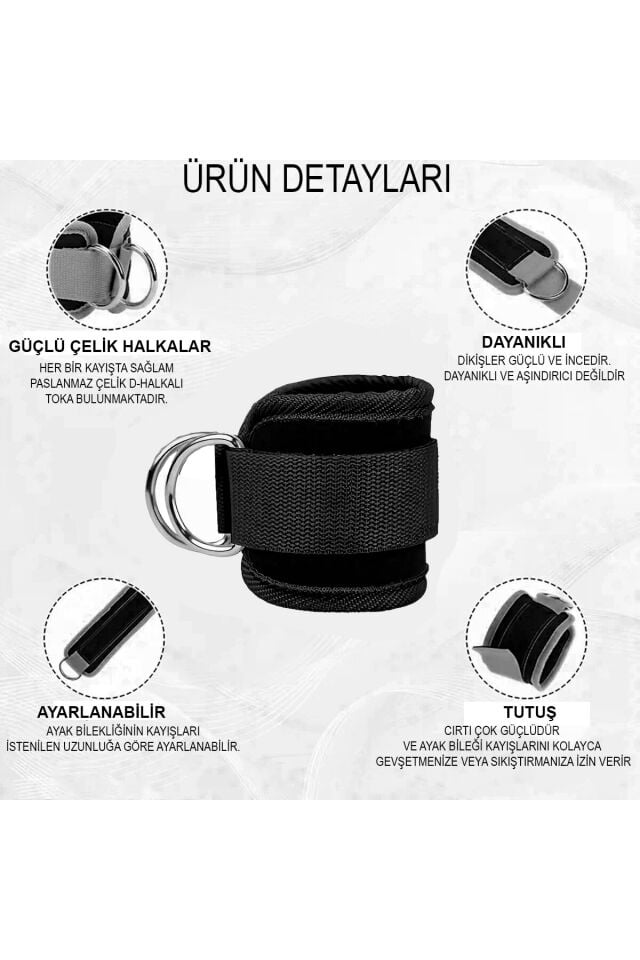 ÜRÜN DETAYLARI

GÜÇLÜ ÇELİK HALKALAR
HER BİR KAYIŞTA SAĞLAM PASLANMAZ ÇELİK D-HALKALI TOKA BULUNMAKTADIR.

DAYANIKLI
DİKİŞLER GÜÇLÜ VE İNCEDİR. DAYANIKLI VE AŞINDIRICI DEĞİLDİR

AYARLANABİLİR
AYAK BİLEKLİĞİNİN KAYIŞLARI İSTENİLEN UZUNLUĞA GÖRE AYARLANABİLİR.

TUTUŞ
CIRTI ÇOK GÜÇLÜDÜR VE AYAK BİLEĞİ KAYIŞLARINI KOLAYCA GEVŞETMENİZE VEYA SIKIŞTIRMANIZA İZİN VERİR